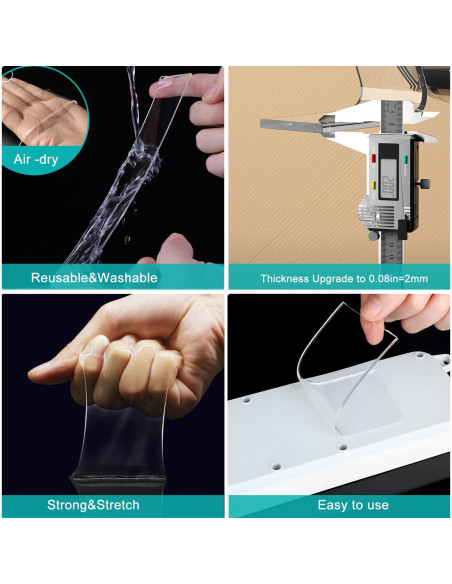 Air -dry

Reusable&Washable

Thickness Upgrade to 0.08in=2mm

Strong&Stretch

Easy to use