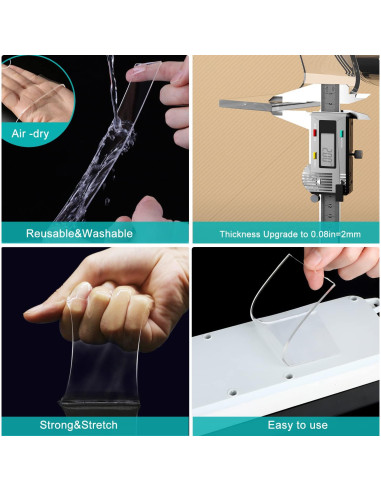 Air -dry

Reusable&Washable

Thickness Upgrade to 0.08in=2mm

Strong&Stretch

Easy to use