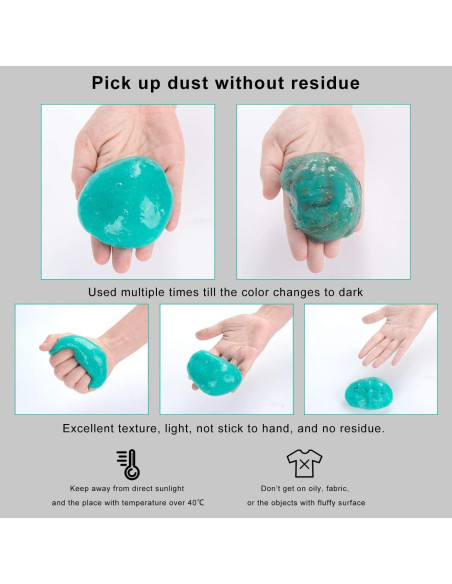 Pick up dust without residue

Used multiple times till the color changes to dark

Excellent texture, light, not stick to hand, and no residue.

Keep away from direct sunlight and the place with temperature over 40℃

Don't get on oily, fabric, or the objects with fluffy surface