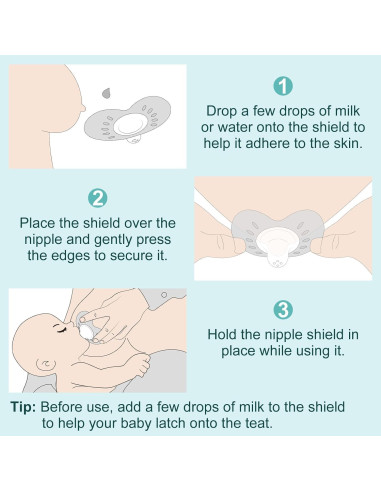 1

Drop a few drops of milk or water onto the shield to help it adhere to the skin.

2

Place the shield over the nipple and gently press the edges to secure it.

3

Hold the nipple shield in place while using it.

Tip: Before use, add a few drops of milk to the shield to help your baby latch onto the teat.