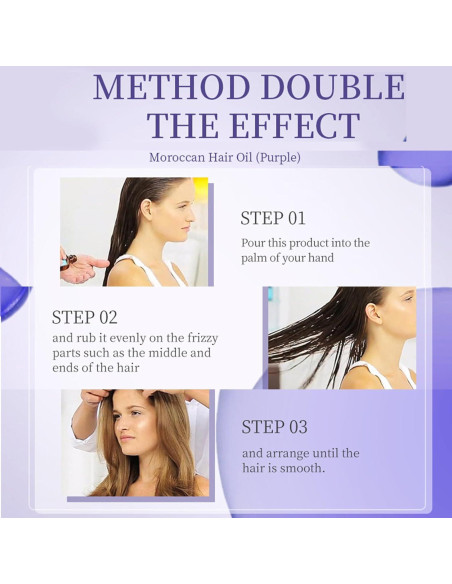 METHOD DOUBLE THE EFFECT

Moroccan Hair Oil (Purple)

STEP 01

Pour this product into the palm of your hand

STEP 02

and rub it evenly on the frizzy parts such as the middle and ends of the hair

STEP 03

and arrange until the hair is smooth.