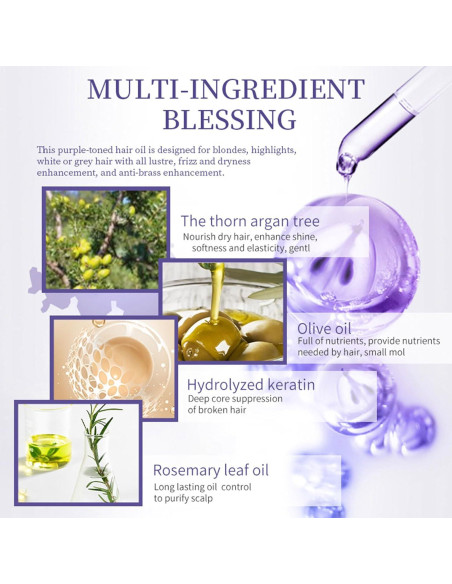 MULTI-INGREDIENT BLESSING

This purple-toned hair oil is designed for blondes, highlights, white or grey hair with all lustre, frizz and dryness enhancement, and anti-brass enhancement.

The thorn argan tree
Nourish dry hair, enhance shine, softness and elasticity, gentl

Olive oil
Full of nutrients, provide nutrients needed by hair, small mol

Hydrolyzed keratin
Deep core suppression of broken hair

Rosemary leaf oil
Long lasting oil control to purify scalp