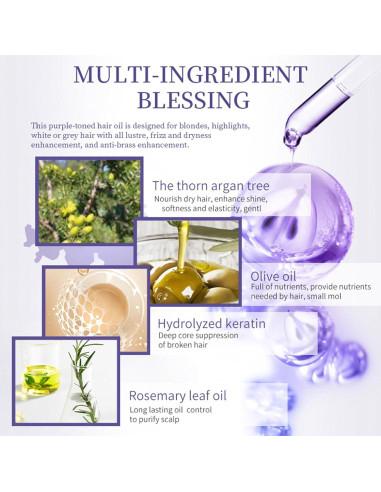 MULTI-INGREDIENT BLESSING

This purple-toned hair oil is designed for blondes, highlights, white or grey hair with all lustre, frizz and dryness enhancement, and anti-brass enhancement.

The thorn argan tree
Nourish dry hair, enhance shine, softness and elasticity, gentl

Olive oil
Full of nutrients, provide nutrients needed by hair, small mol

Hydrolyzed keratin
Deep core suppression of broken hair

Rosemary leaf oil
Long lasting oil control to purify scalp