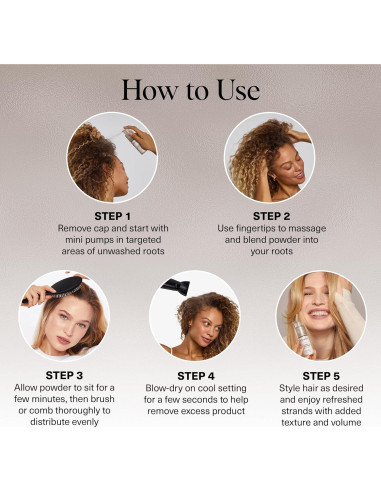 How to Use

STEP 1
Remove cap and start with mini pumps in targeted areas of unwashed roots

STEP 2
Use fingertips to massage and blend powder into your roots

STEP 3
Allow powder to sit for a few minutes, then brush or comb thoroughly to distribute evenly

STEP 4
Blow-dry on cool setting for a few seconds to help remove excess product

STEP 5
Style hair as desired and enjoy refreshed strands with added texture and volume