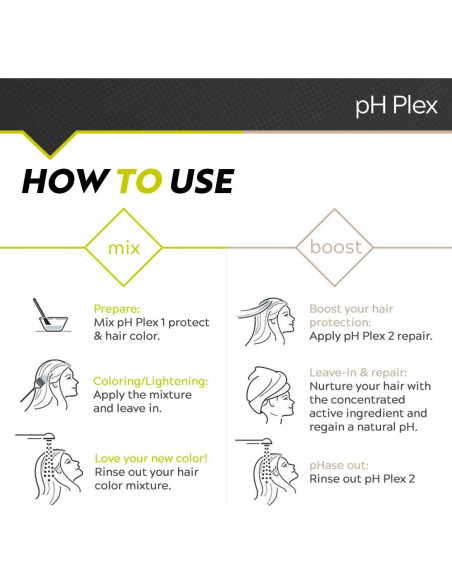 pH Plex

HOW TO USE

mix

Prepare:
Mix pH Plex 1 protect & hair color.

Coloring/Lightening:
Apply the mixture and leave in.

Love your new color!
Rinse out your hair color mixture.

boost

Boost your hair protection:
Apply pH Plex 2 repair.

Leave-in & repair:
Nurture your hair with the concentrated active ingredient and regain a natural pH.

pHase out:
Rinse out pH Plex 2