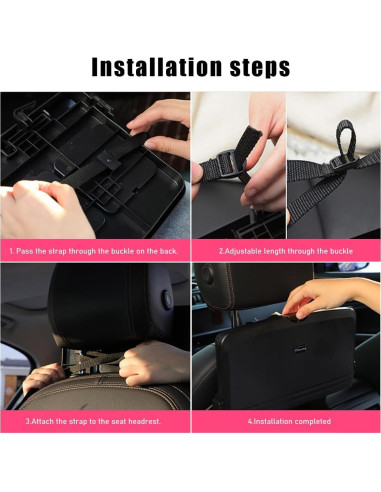 Installation steps

1. Pass the strap through the buckle on the back.

2.Adjustable length through the buckle

3.Attach the strap to the seat headrest.

4.Installation completed