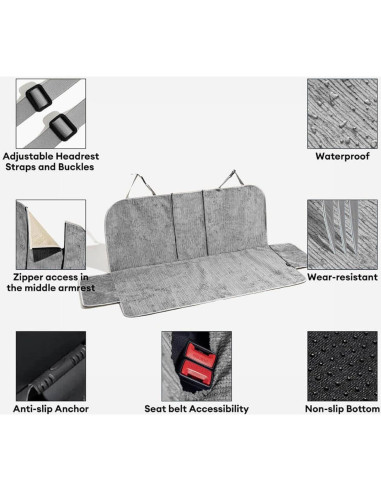 Adjustable Headrest Straps and Buckles

Waterproof

Zipper access in the middle armrest

Wear-resistant

Anti-slip Anchor

Seat belt Accessibility

Non-slip Bottom