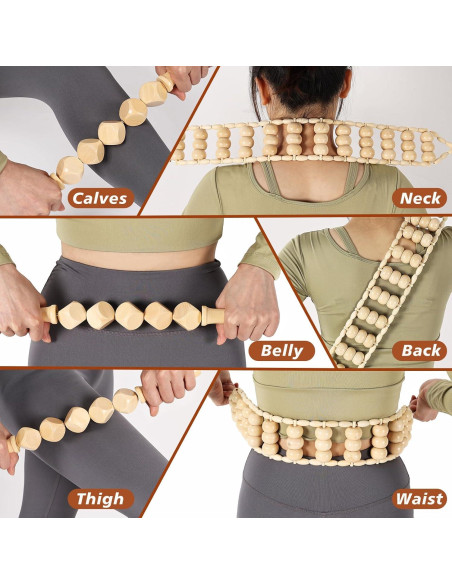 Calves

Neck

Belly

Back

Thigh

Waist