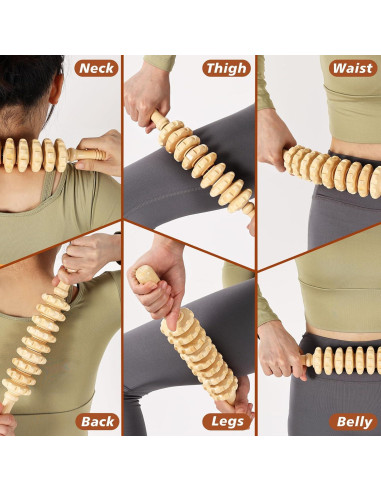 Neck
Thigh
Waist
Back
Legs
Belly