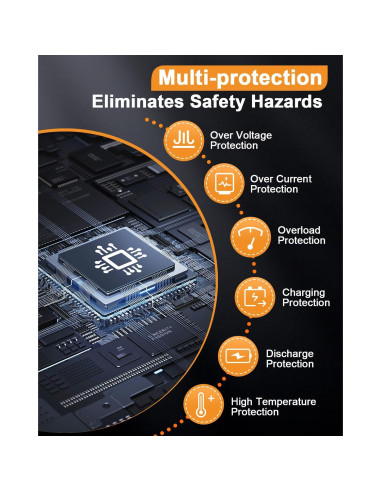 Multi-protection
Eliminates Safety Hazards

Over Voltage Protection

Over Current Protection

Overload Protection

Charging Protection

Discharge Protection

High Temperature Protection