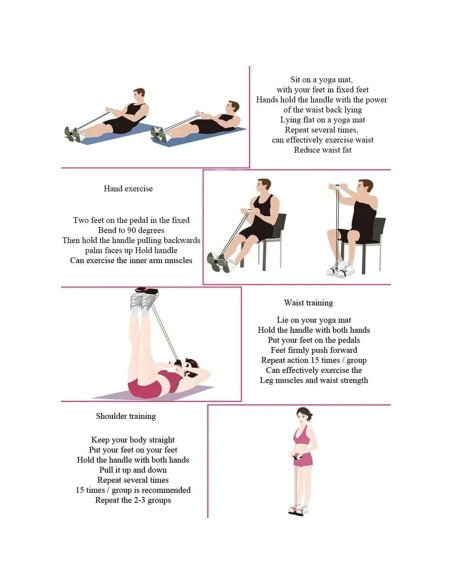 Sit on a yoga mat,
with your feet in fixed feet
Hands hold the handle with the power
of the waist back lying
Lying flat on a yoga mat
Repeat several times,
can effectively exercise waist
Reduce waist fat

Hand exercise

Two feet on the pedal in the fixed
Bend to 90 degrees
Then hold the handle pulling backwards
palm faces up Hold handle
Can exercise the inner arm muscles

Waist training

Lie on your yoga mat
Hold the handle with both hands
Put your feet on the pedals
Feet firmly push forward
Repeat action 15 times / group
Can effectively exercise the
Leg muscles and waist strength

Shoulder training

Keep your body straight
Put your feet on your feet
Hold the handle with both hands
Pull it up and down
Repeat several times
15 times / group is recommended
Repeat the 2-3 groups