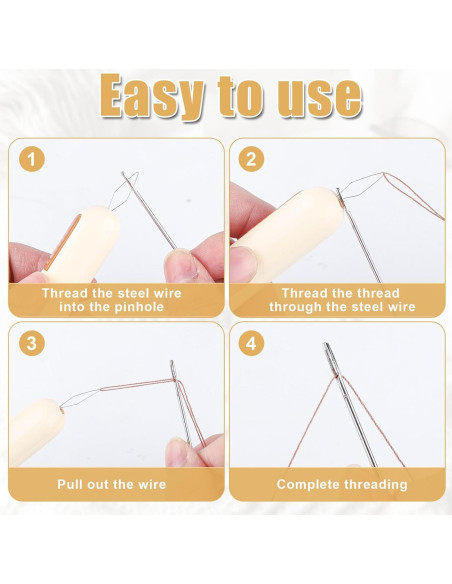 Easy to use

1

Thread the steel wire into the pinhole

2

Thread the thread through the steel wire

3

Pull out the wire

4

Complete threading