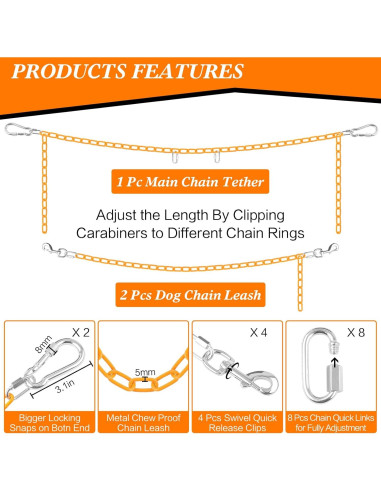 PRODUCTS FEATURES

1 Pc Main Chain Tether

Adjust the Length By Clipping Carabiners to Different Chain Rings

2 Pcs Dog Chain Leash

X 2

8mm

3.1in

Bigger Locking Snaps on Botn End

5mm

Metal Chew Proof Chain Leash

X 4

4 Pcs Swivel Quick Release Clips

X 8

8 Pcs Chain Quick Links for Fully Adjustment