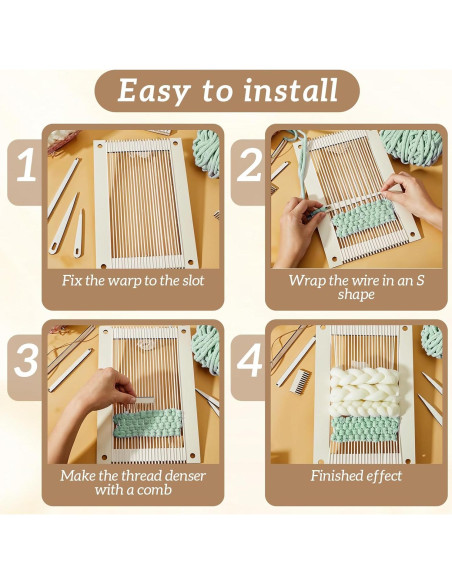 Easy to install

1
Fix the warp to the slot

2
Wrap the wire in an S shape

3
Make the thread denser with a comb

4
Finished effect