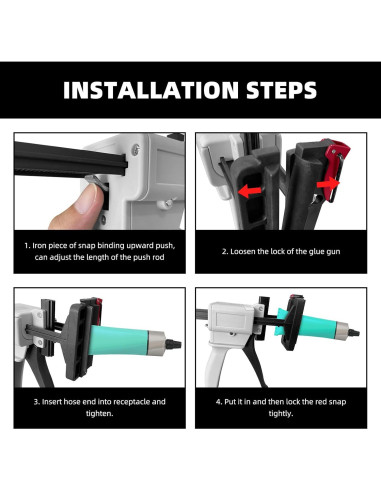 INSTALLATION STEPS

1. Iron piece of snap binding upward push, can adjust the length of the push rod

2. Loosen the lock of the glue gun

3. Insert hose end into receptacle and tighten.

4. Put it in and then lock the red snap tightly.