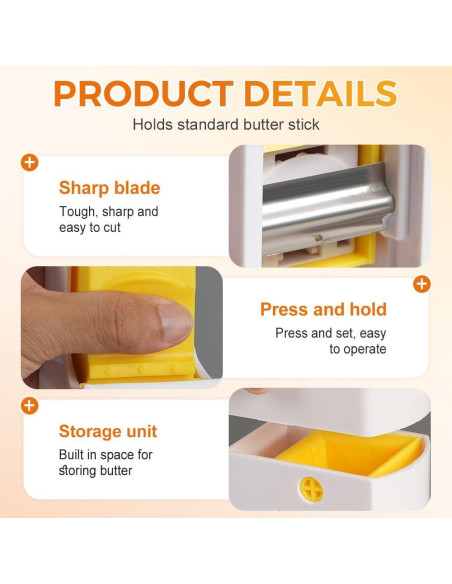 PRODUCT DETAILS

Holds standard butter stick

Sharp blade

Tough, sharp and easy to cut

Press and hold

Press and set, easy to operate

Storage unit

Built in space for storing butter