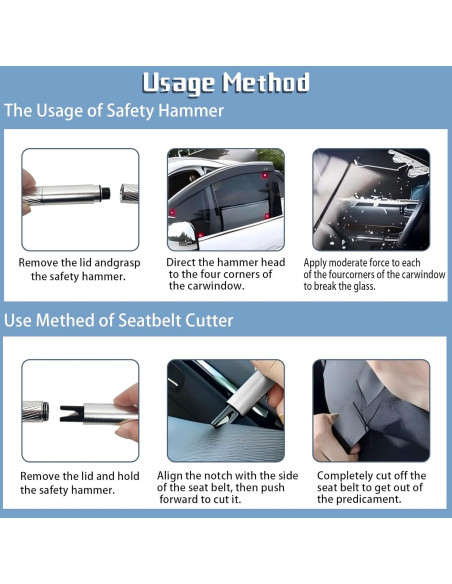 Usage Method

The Usage of Safety Hammer

Remove the lid andgrasp the safety hammer.

Direct the hammer head to the four corners of the carwindow.

Apply moderate force to each of the fourcorners of the carwindow to break the glass.

Use Methed of Seatbelt Cutter

Remove the lid and hold the safety hammer.

Align the notch with the side of the seat belt, then push forward to cut it.

Completely cut off the seat belt to get out of the predicament.