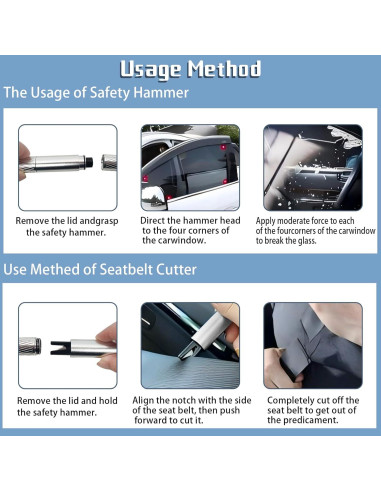 Usage Method

The Usage of Safety Hammer

Remove the lid andgrasp the safety hammer.

Direct the hammer head to the four corners of the carwindow.

Apply moderate force to each of the fourcorners of the carwindow to break the glass.

Use Methed of Seatbelt Cutter

Remove the lid and hold the safety hammer.

Align the notch with the side of the seat belt, then push forward to cut it.

Completely cut off the seat belt to get out of the predicament.