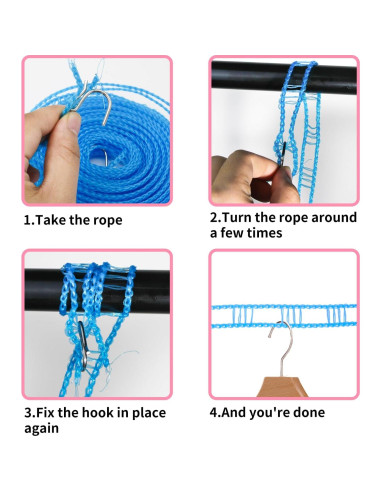 1.Take the rope

2.Turn the rope around a few times

3.Fix the hook in place again

4.And you're done