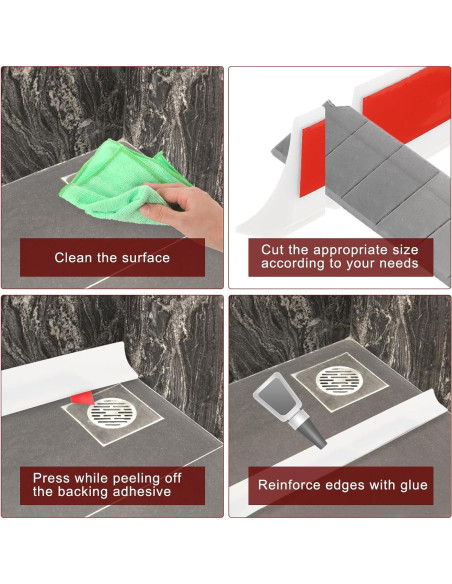 Clean the surface

Cut the appropriate size according to your needs

Press while peeling off the backing adhesive

Reinforce edges with glue