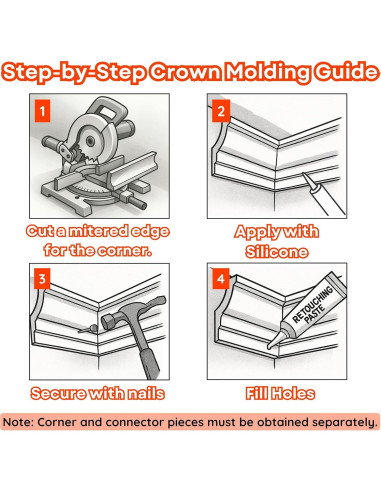 Step-by-Step Crown Molding Guide

1

Cut a mitered edge for the corner.

2

Apply with Silicone

3

Secure with nails

4

RETOUCHING PASTE

Fill Holes

Note: Corner and connector pieces must be obtained separately.