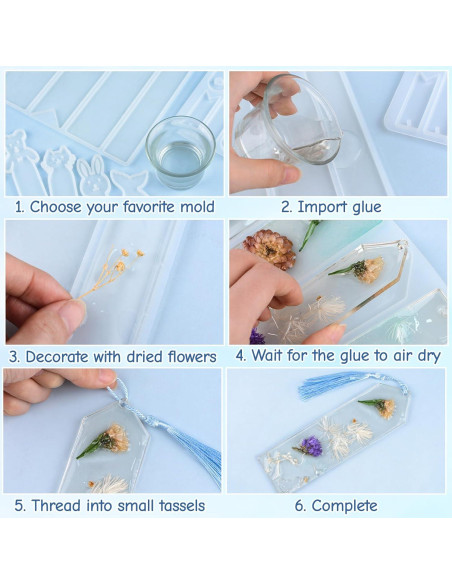 1. Choose your favorite mold

2. Import glue

3. Decorate with dried flowers

4. Wait for the glue to air dry

5. Thread into small tassels

6. Complete