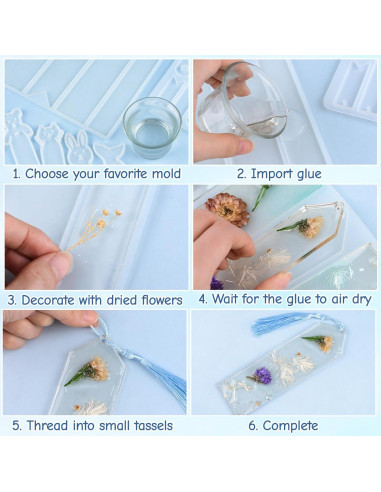 1. Choose your favorite mold

2. Import glue

3. Decorate with dried flowers

4. Wait for the glue to air dry

5. Thread into small tassels

6. Complete