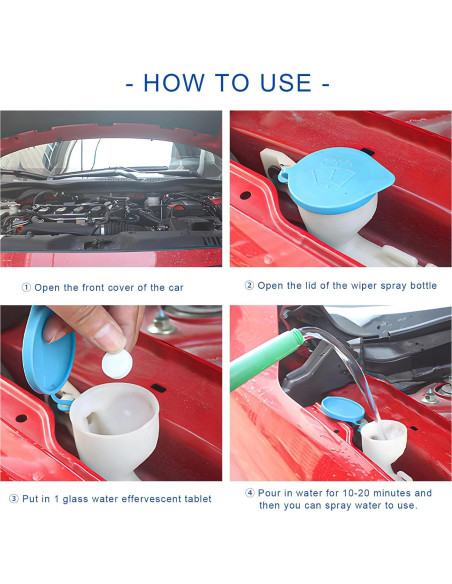 - HOW TO USE -

① Open the front cover of the car

② Open the lid of the wiper spray bottle

③ Put in 1 glass water effervescent tablet

④ Pour in water for 10-20 minutes and then you can spray water to use.