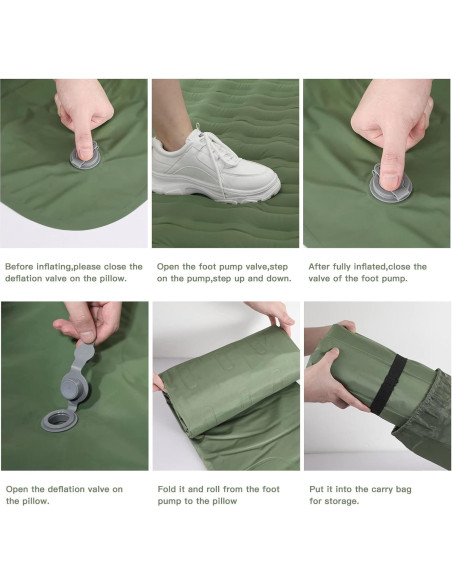 Before inflating,please close the deflation valve on the pillow.

Open the foot pump valve,step on the pump,step up and down.

After fully inflated,close the valve of the foot pump.

Open the deflation valve on the pillow.

Fold it and roll from the foot pump to the pillow

Put it into the carry bag for storage.