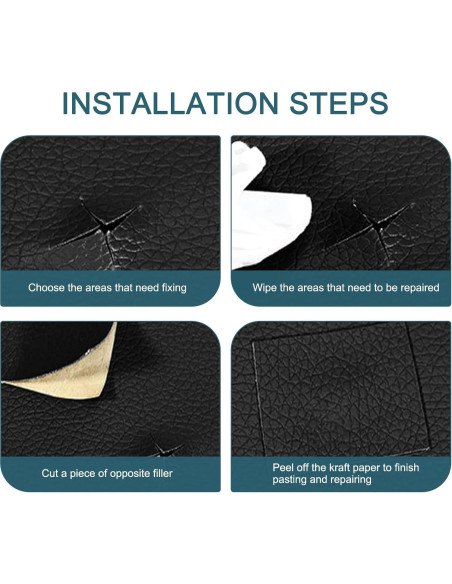 INSTALLATION STEPS

Choose the areas that need fixing

Wipe the areas that need to be repaired

Cut a piece of opposite filler

Peel off the kraft paper to finish pasting and repairing