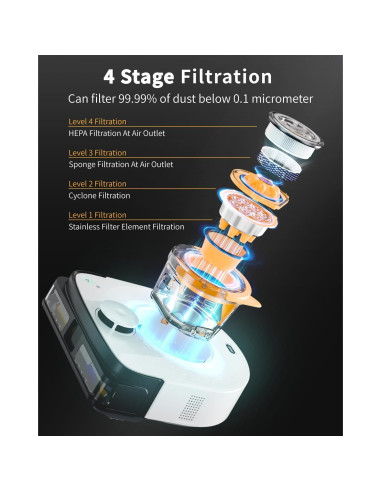 4 Stage Filtration

Can filter 99.99% of dust below 0.1 micrometer

Level 4 Filtration
HEPA Filtration At Air Outlet

Level 3 Filtration
Sponge Filtration At Air Outlet

Level 2 Filtration
Cyclone Filtration

Level 1 Filtration
Stainless Filter Element Filtration