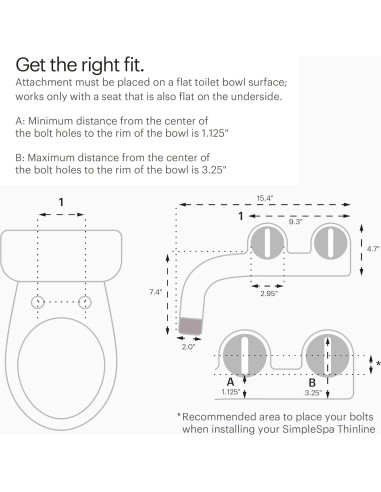 Get the right fit.

Attachment must be placed on a flat toilet bowl surface; works only with a seat that is also flat on the underside.

A: Minimum distance from the center of the bolt holes to the rim of the bowl is 1.125"

B: Maximum distance from the center of the bolt holes to the rim of the bowl is 3.25"

1

15.4"

1

9.3"

4.7"

7.4"

2.95"

2.0"

*

A

1.125"

B

3.25"

*Recommended area to place your bolts when installing your SimpleSpa Thinline