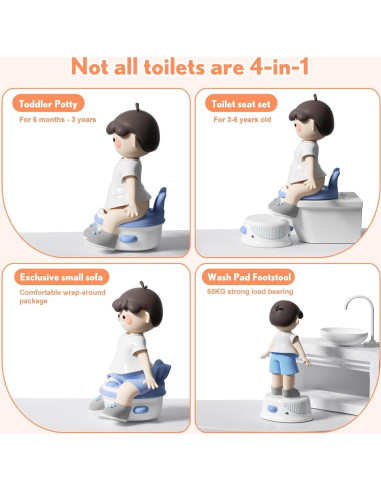 Not all toilets are 4-in-1

Toddler Potty
For 6 months - 3 years

Toilet seat set
For 3-6 years old

Exclusive small sofa
Comfortable wrap-around package

Wash Pad Footstool
60KG strong load bearing