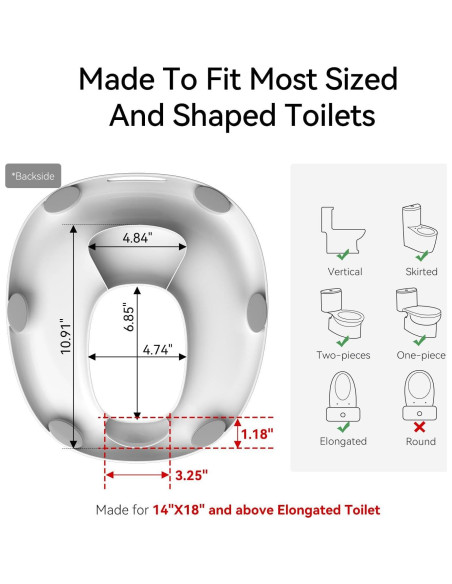 Made To Fit Most Sized And Shaped Toilets

*Backside

4.84"

6.85"

10.91"

4.74"

1.18"

3.25"

Vertical

Skirted

Two-pieces

One-piece

Elongated

Round

Made for 14"X18" and above Elongated Toilet