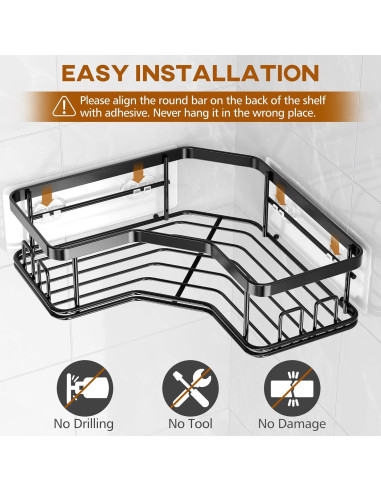 EASY INSTALLATION

Please align the round bar on the back of the shelf with adhesive. Never hang it in the wrong place.

No Drilling

No Tool

No Damage