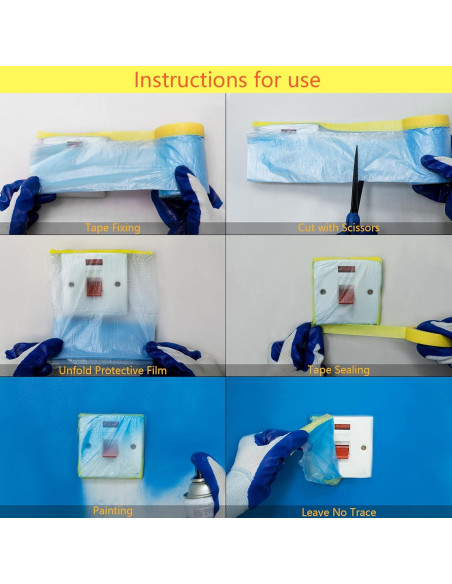 Instructions for use

Tape Fixing

Cut with Scissors

Unfold Protective Film

Tape Sealing

Painting

Leave No Trace