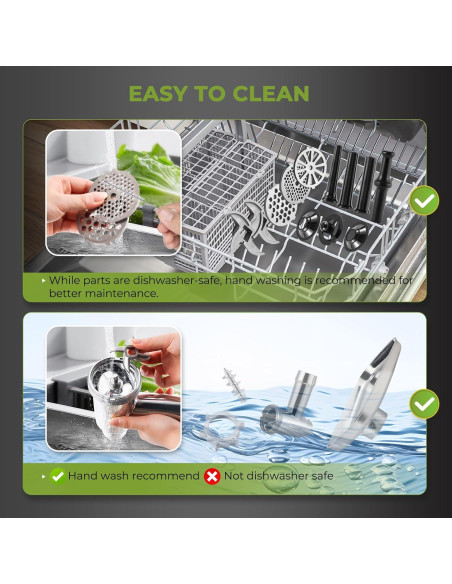 EASY TO CLEAN

While parts are dishwasher-safe, hand washing is recommended for better maintenance.

Hand wash recommend Not dishwasher safe