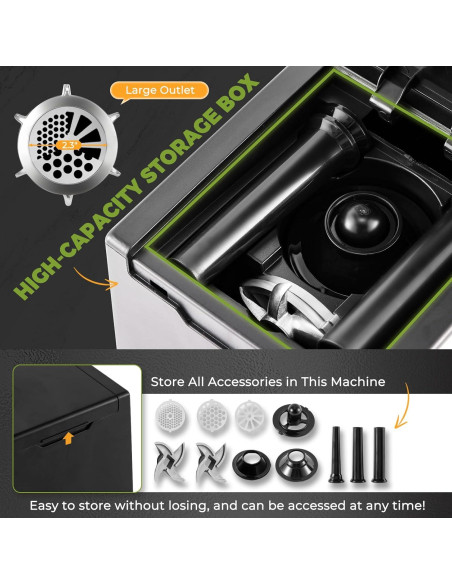 Large Outlet

2.3"

HIGH-CAPACITY STORAGE BOX

Store All Accessories in This Machine

Easy to store without losing, and can be accessed at any time!