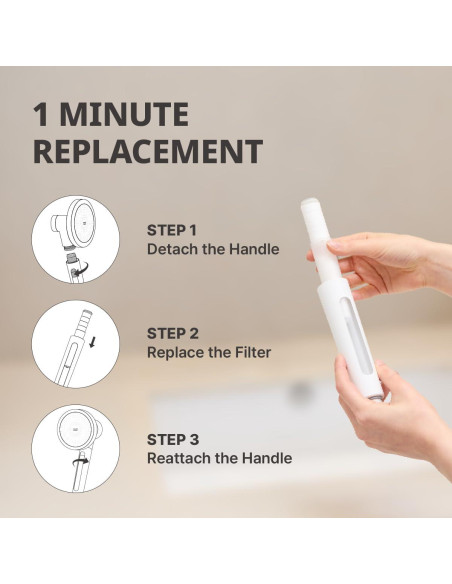 1 MINUTE REPLACEMENT

STEP 1
Detach the Handle

STEP 2
Replace the Filter

STEP 3
Reattach the Handle