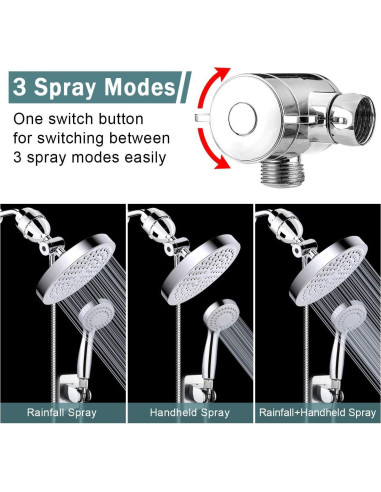 3 Spray Modes

One switch button for switching between 3 spray modes easily

Rainfall Spray

Handheld Spray

Rainfall+Handheld Spray