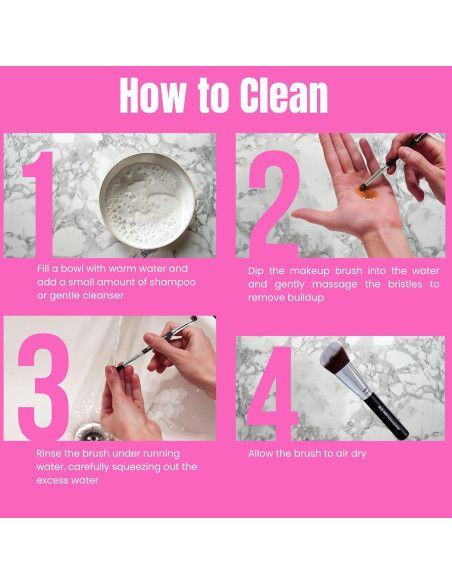 How to Clean

1

Fill a bowl with warm water and add a small amount of shampoo or gentle cleanser

2

Dip the makeup brush into the water and gently massage the bristles to remove buildup

3

Rinse the brush under running water, carefully squeezing out the excess water

4

Allow the brush to air dry