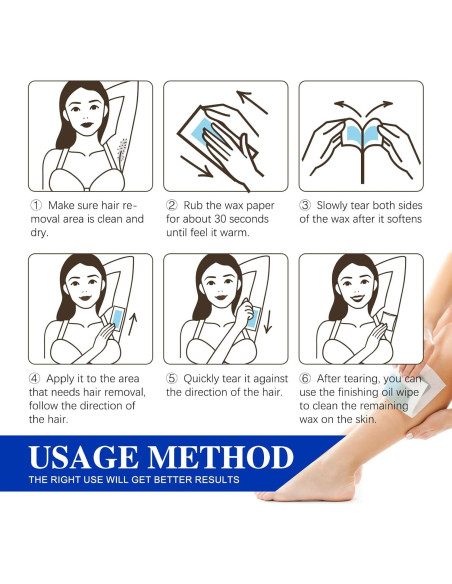 ① Make sure hair removal area is clean and dry.

② Rub the wax paper for about 30 seconds until feel it warm.

③ Slowly tear both sides of the wax after it softens

④ Apply it to the area that needs hair removal, follow the direction of the hair.

⑤ Quickly tear it against the direction of the hair.

⑥ After tearing, you can use the finishing oil wipe to clean the remaining wax on the skin.

USAGE METHOD

THE RIGHT USE WILL GET BETTER RESULTS