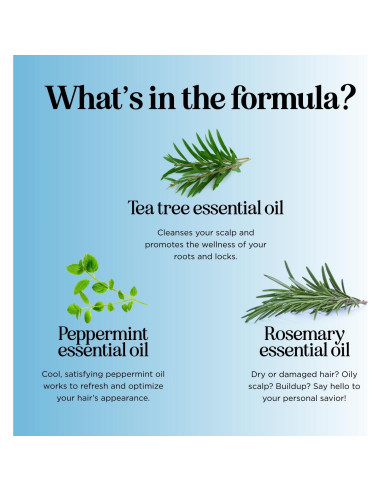 What's in the formula?

Tea tree essential oil

Cleanses your scalp and promotes the wellness of your roots and locks.

Peppermint essential oil

Cool, satisfying peppermint oil works to refresh and optimize your hair's appearance.

Rosemary essential oil

Dry or damaged hair? Oily scalp? Buildup? Say hello to your personal savior!