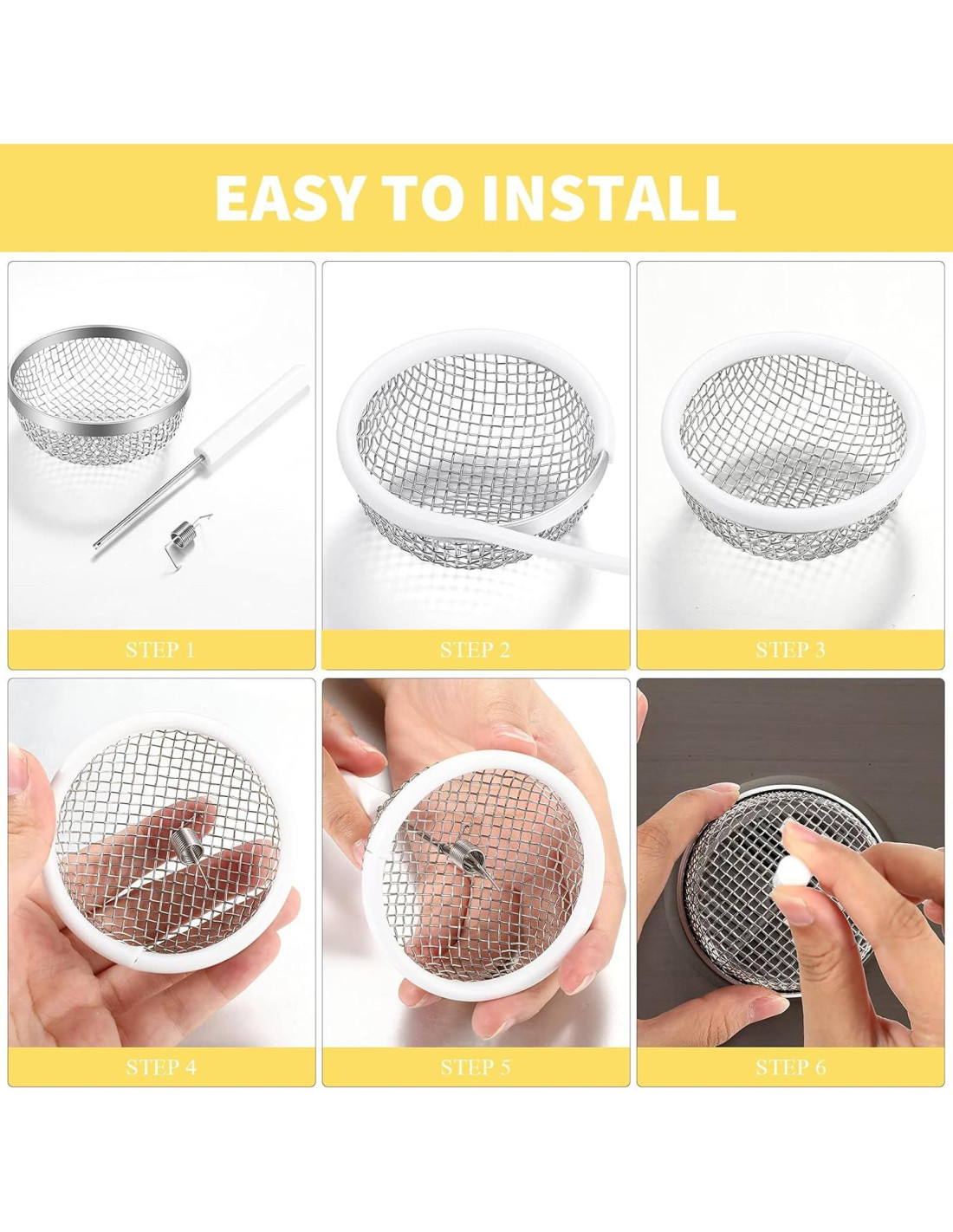 EASY TO INSTALL

STEP 1

STEP 2

STEP 3

STEP 4

STEP 5

STEP 6