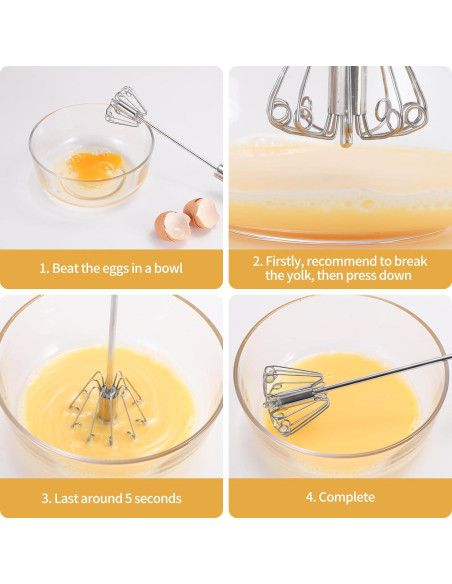 1. Beat the eggs in a bowl

2. Firstly, recommend to break the yolk, then press down

3. Last around 5 seconds

4. Complete