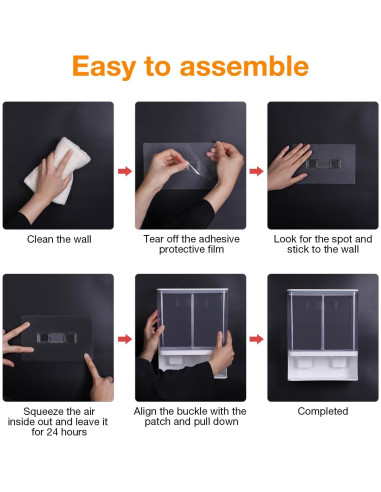 Easy to assemble

Clean the wall

Tear off the adhesive protective film

Look for the spot and stick to the wall

Squeeze the air inside out and leave it for 24 hours

Align the buckle with the patch and pull down

Completed