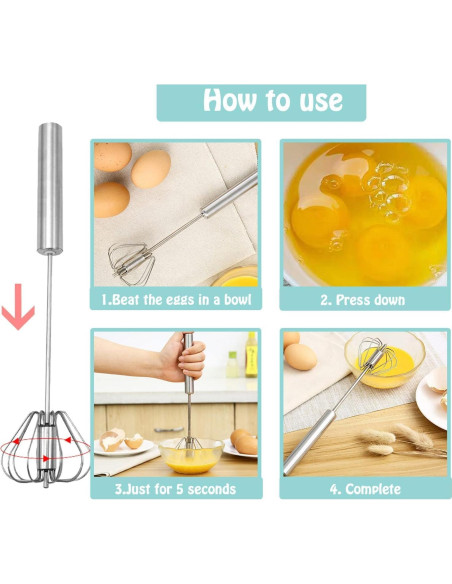 How to use

1.Beat the eggs in a bowl

2. Press down

3.Just for 5 seconds

4. Complete