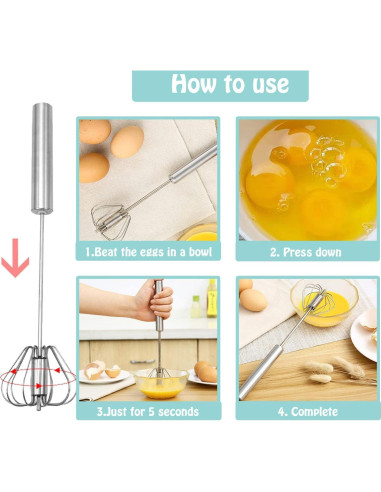 How to use

1.Beat the eggs in a bowl

2. Press down

3.Just for 5 seconds

4. Complete