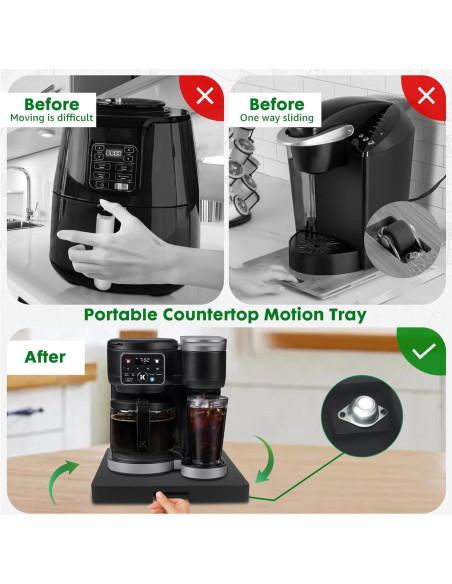 Before
Moving is difficult

Before
One way sliding

Portable Countertop Motion Tray

After