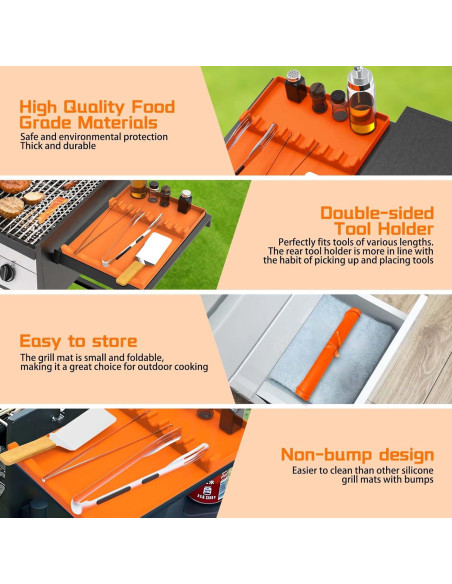 High Quality Food Grade Materials
Safe and environmental protection
Thick and durable

Double-sided Tool Holder
Perfectly fits tools of various lengths. The rear tool holder is more in line with the habit of picking up and placing tools

Easy to store
The grill mat is small and foldable, making it a great choice for outdoor cooking

Non-bump design
Easier to clean than other silicone grill mats with bumps